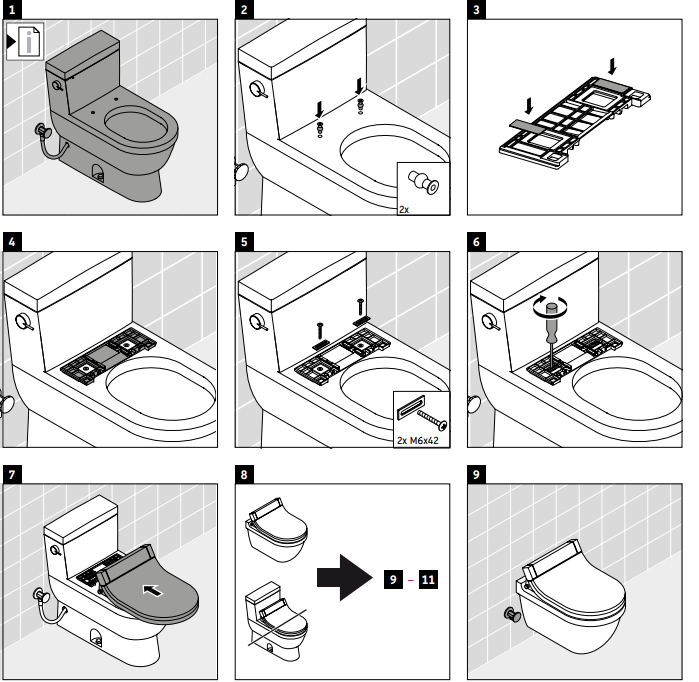 1

i

2

2x

3

4

5

2x M6x42

6

7

8

9 - 11

9